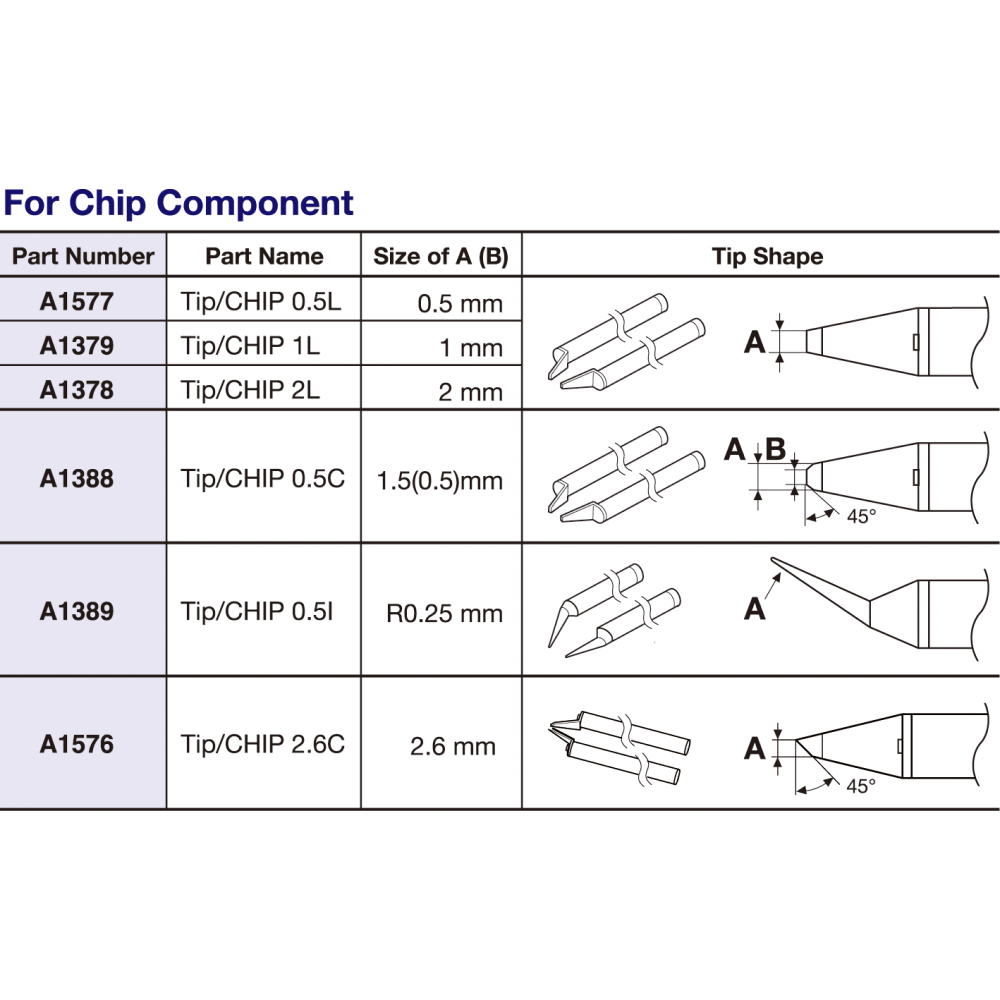 For Chip Component

| Part Number | Part Name | Size of A (B) | Tip Shape |
|---|---|---|---|
| A1577 | Tip/CHIP 0.5L | 0.5 mm | A |
| A1379 | Tip/CHIP 1L | 1 mm | |
| A1378 | Tip/CHIP 2L | 2 mm | |
| A1388 | Tip/CHIP 0.5C | 1.5(0.5)mm | A B 45° |
| A1389 | Tip/CHIP 0.5I | R0.25 mm | A |
| A1576 | Tip/CHIP 2.6C | 2.6 mm | A 45° |