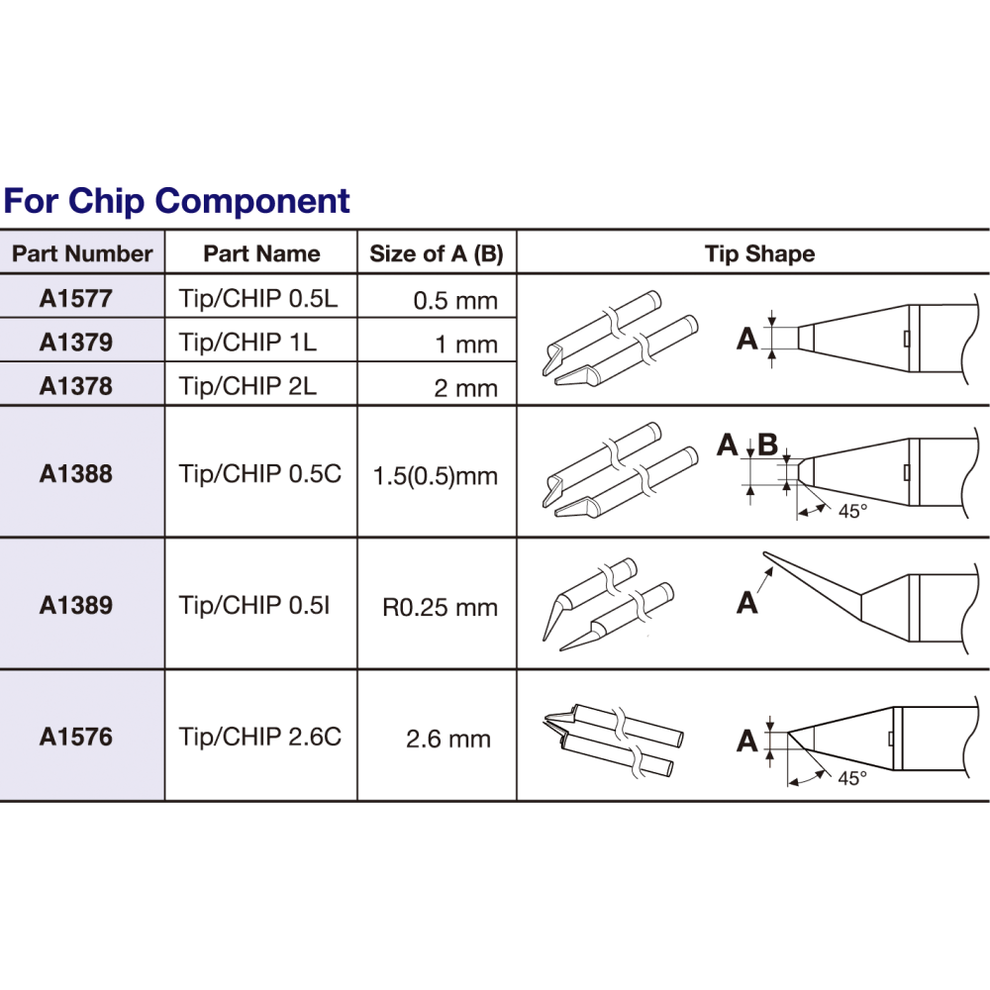 For Chip Component

| Part Number | Part Name | Size of A (B) | Tip Shape |
|---|---|---|---|
| A1577 | Tip/CHIP 0.5L | 0.5 mm | A |
| A1379 | Tip/CHIP 1L | 1 mm | |
| A1378 | Tip/CHIP 2L | 2 mm | |
| A1388 | Tip/CHIP 0.5C | 1.5(0.5)mm | A B 45° |
| A1389 | Tip/CHIP 0.5I | R0.25 mm | A |
| A1576 | Tip/CHIP 2.6C | 2.6 mm | A 45° |